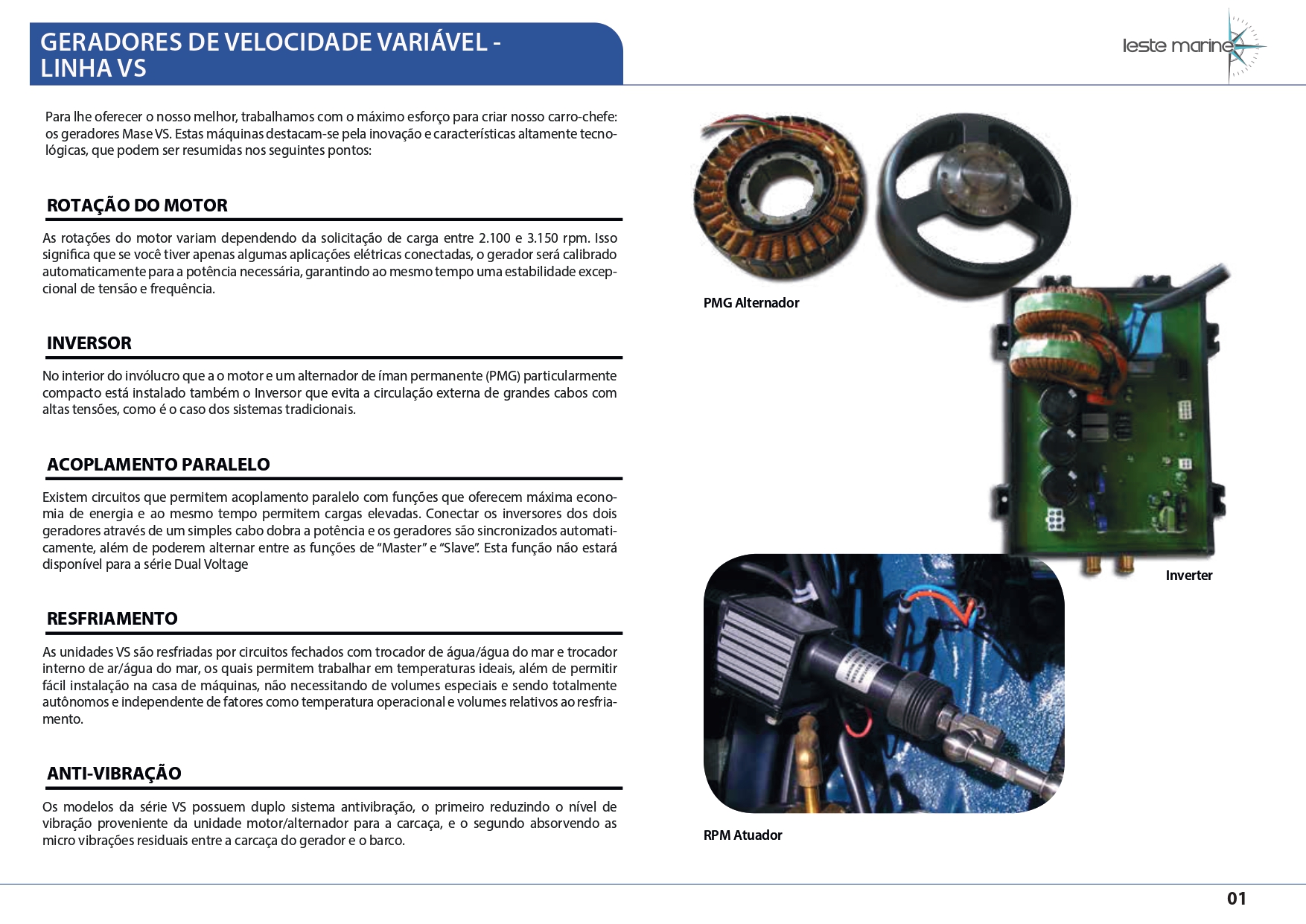 GERADORES DE VELOCIDADE VARIÁVEL - LINHA VS

leste marine

Para lhe oferecer o nosso melhor, trabalhamos com o máximo esforço para criar nosso carro-chefe: os geradores Mase VS. Estas máquinas destacam-se pela inovação e características altamente tecnológicas, que podem ser resumidas nos seguintes pontos:

ROTAÇÃO DO MOTOR

As rotações do motor variam dependendo da solicitação de carga entre 2.100 e 3.150 rpm. Isso significa que se você tiver apenas algumas aplicações elétricas conectadas, o gerador será calibrado automaticamente para a potência necessária, garantindo ao mesmo tempo uma estabilidade excepcional de tensão e frequência.

INVERSOR

No interior do invólucro que a o motor e um alternador de íman permanente (PMG) particularmente compacto está instalado também o Inversor que evita a circulação externa de grandes cabos com altas tensões, como é o caso dos sistemas tradicionais.

ACOPLAMENTO PARALELO

Existem circuitos que permitem acoplamento paralelo com funções que oferecem máxima economia de energia e ao mesmo tempo permitem cargas elevadas. Conectar os inversores dos dois geradores através de um simples cabo dobra a potência e os geradores são sincronizados automaticamente, além de poderem alternar entre as funções de “Master” e “Slave”. Esta função não estará disponível para a série Dual Voltage

RESFRIAMENTO

As unidades VS são resfriadas por circuitos fechados com trocador de água/água do mar e trocador interno de ar/água do mar, os quais permitem trabalhar em temperaturas ideais, além de permitir fácil instalação na casa de máquinas, não necessitando de volumes especiais e sendo totalmente autônomos e independente de fatores como temperatura operacional e volumes relativos ao resfriamento.

ANTI-VIBRAÇÃO

Os modelos da série VS possuem duplo sistema antivibração, o primeiro reduzindo o nível de vibração proveniente da unidade motor/alternador para a carcaça, e o segundo absorvendo as micro vibrações residuais entre a carcaça do gerador e o barco.

PMG Alternador

Inverter

RPM Atuador

01